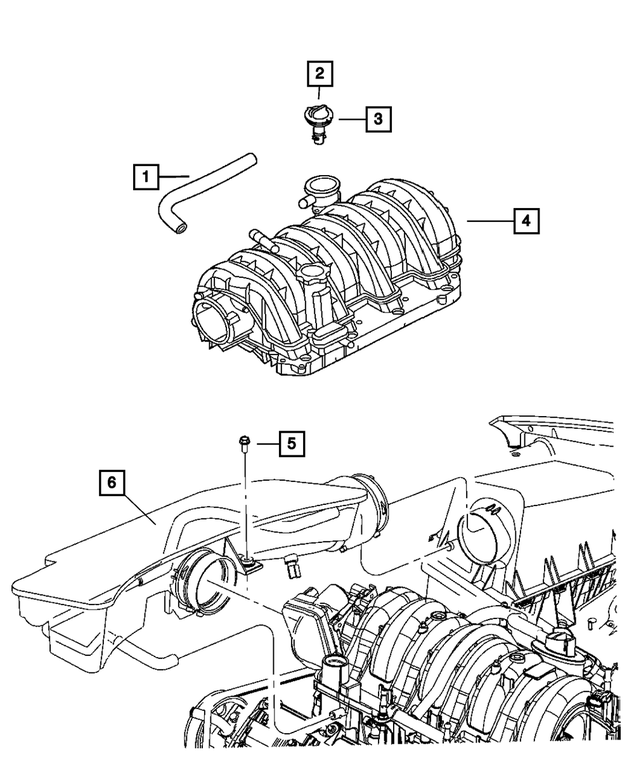 2
3
1
4
5
6